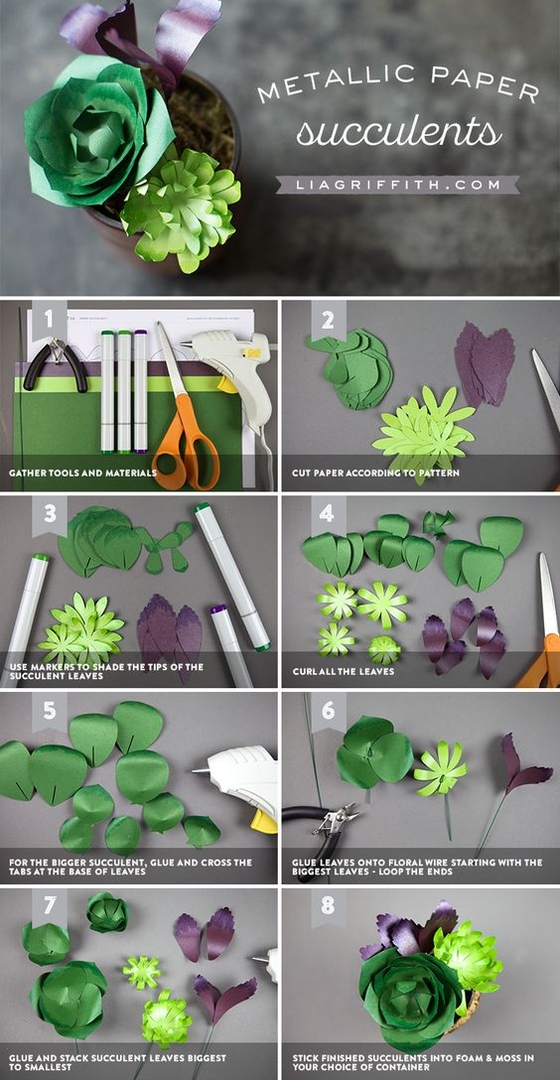 METALLIC PAPER
succulents
LIAGRIFFITH.COM

1
GATHER TOOLS AND MATERIALS

2
CUT PAPER ACCORDING TO PATTERN

3
USE MARKERS TO SHADE THE TIPS OF THE SUCCULENT LEAVES

4
CURL ALL THE LEAVES

5
FOR THE BIGGER SUCCULENT, GLUE AND CROSS THE TABS AT THE BASE OF LEAVES

6
GLUE LEAVES ONTO FLORAL WIRE STARTING WITH THE BIGGEST LEAVES - LOOP THE ENDS

7
GLUE AND STACK SUCCULENT LEAVES BIGGEST TO SMALLEST

8
STICK FINISHED SUCCULENTS INTO FOAM & MOSS IN YOUR CHOICE OF CONTAINER